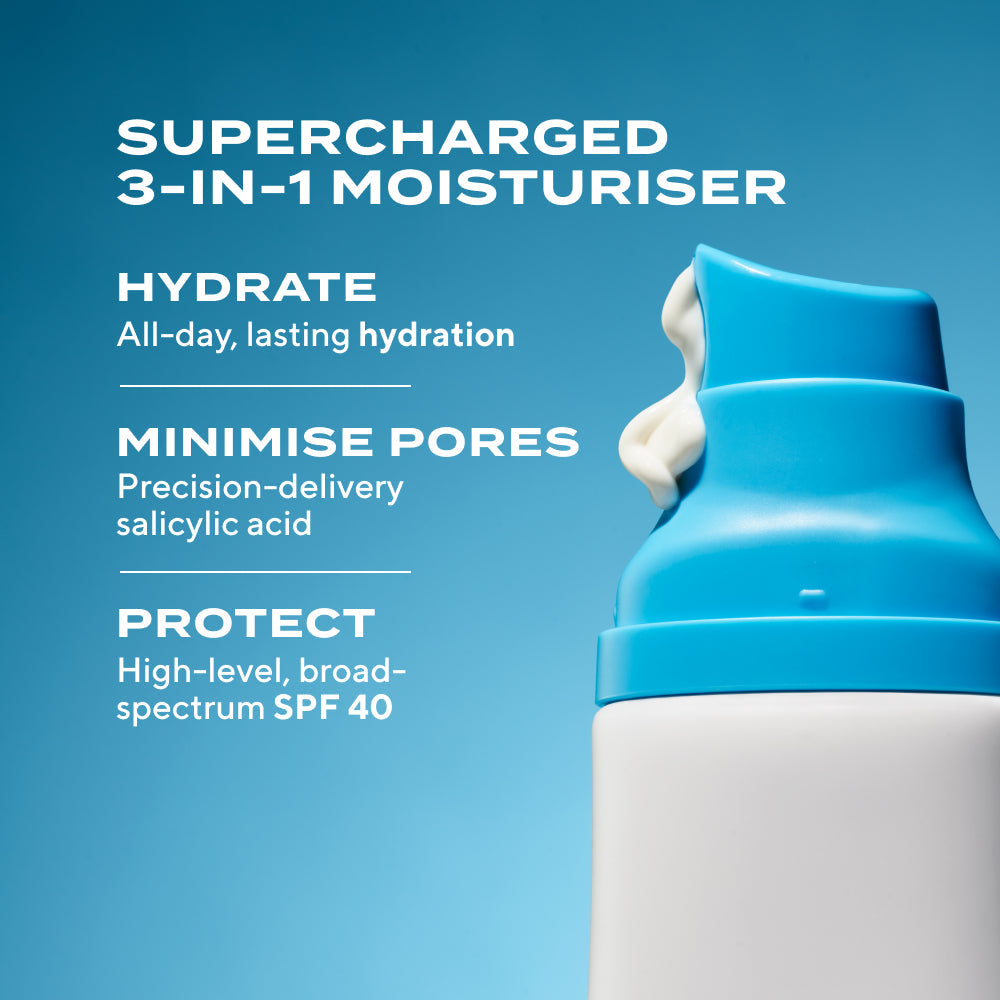 SUPERCHARGED 3-IN-1 MOISTURISER

HYDRATE
All-day, lasting hydration

MINIMISE PORES
Precision-delivery salicylic acid

PROTECT
High-level, broad-spectrum SPF 40