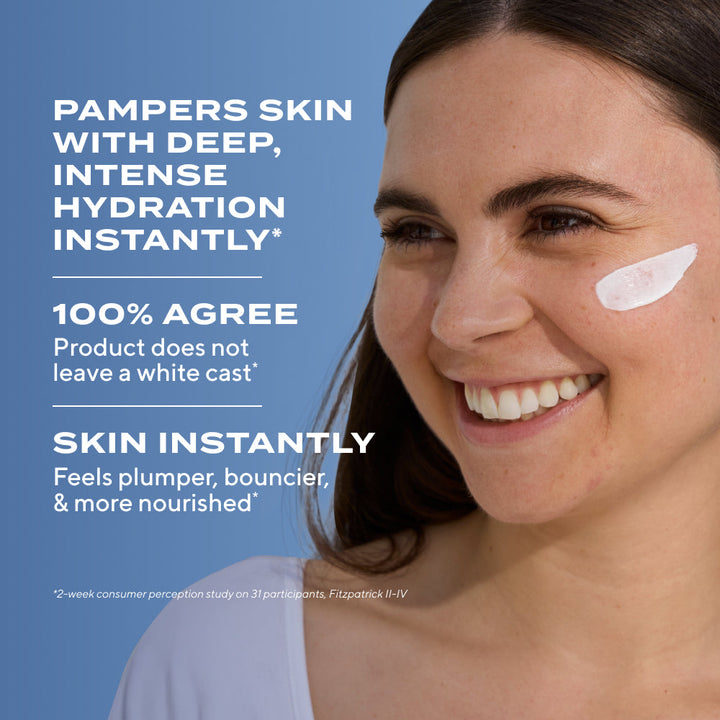 PAMPERS SKIN WITH DEEP, INTENSE HYDRATION INSTANTLY*

100% AGREE
Product does not leave a white cast*

SKIN INSTANTLY
Feels plumper, bouncier, & more nourished*

*2-week consumer perception study on 31 participants, Fitzpatrick II-IV