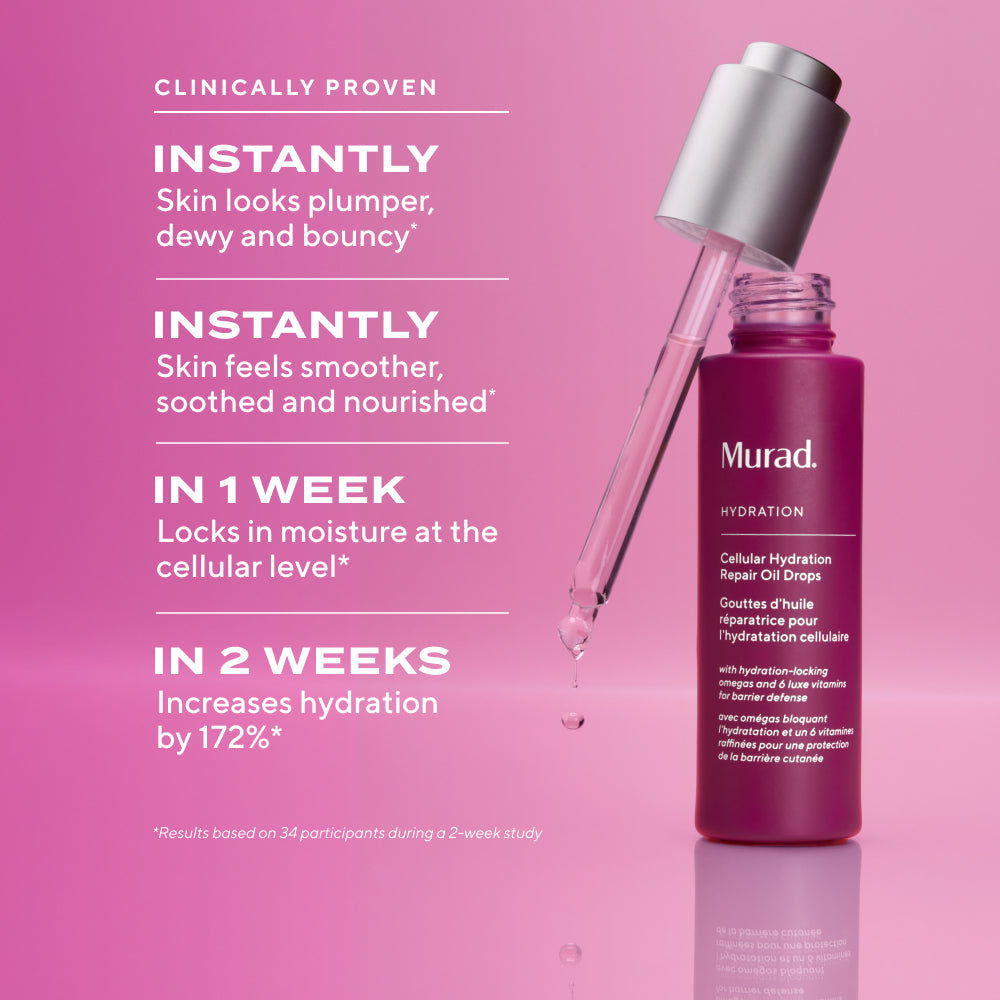 CLINICALLY PROVEN

INSTANTLY
Skin looks plumper, dewy and bouncy*

INSTANTLY
Skin feels smoother, soothed and nourished*

IN 1 WEEK
Locks in moisture at the cellular level*

IN 2 WEEKS
Increases hydration by 172%*

*Results based on 34 participants during a 2-week study

Murad.

HYDRATION

Cellular Hydration Repair Oil Drops

Gouttes d'huile réparatrice pour l'hydratation cellulaire

with hydration-locking omegas and 6 luxe vitamins for barrier defense

avec omégas bloquant l'hydratation et un 6 vitamines raffinées pour une protection de la barrière cutanée